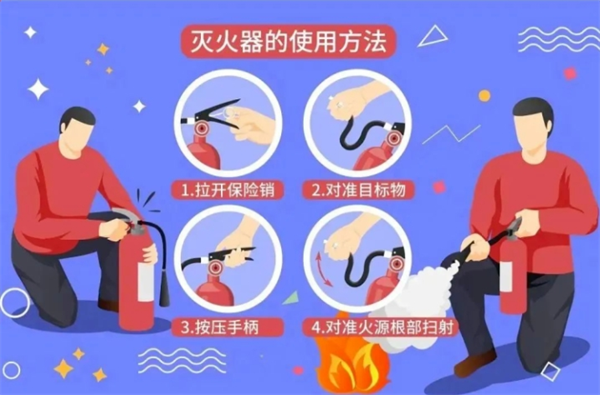 灭火器的使用方法

1.拉开保险销

2.对准目标物

3.按压手柄

4.对准火源根部扫射