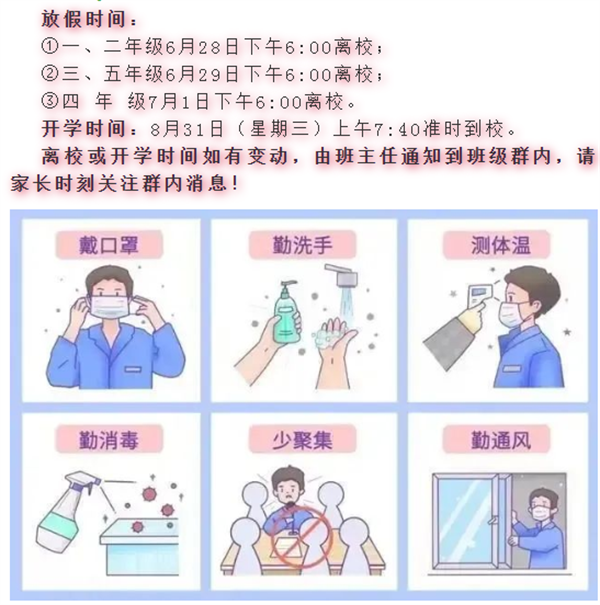 放假时间：
①一、二年级6月28日下午6:00离校；
②三、五年级6月29日下午6:00离校；
③四 年 级7月1日下午6:00离校。
开学时间：8月31日（星期三）上午7:40准时到校。
离校或开学时间如有变动，由班主任通知到班级群内，请家长时刻关注群内消息！

戴口罩
勤洗手
测体温
勤消毒
少聚集
勤通风